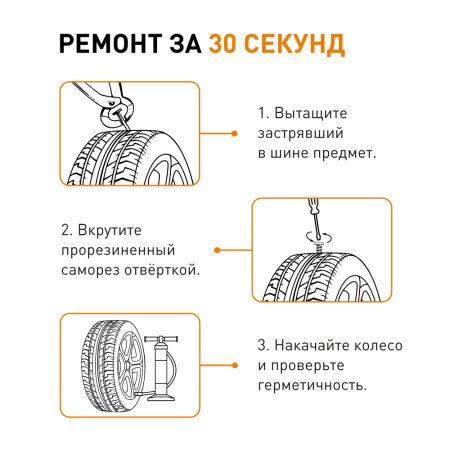 РЕМОНТ ЗА 30 СЕКУНД

1. Вытащите застрявший в шине предмет.

2. Вкрутите прорезиненный саморез отвёрткой.

3. Накачайте колесо и проверьте герметичность.